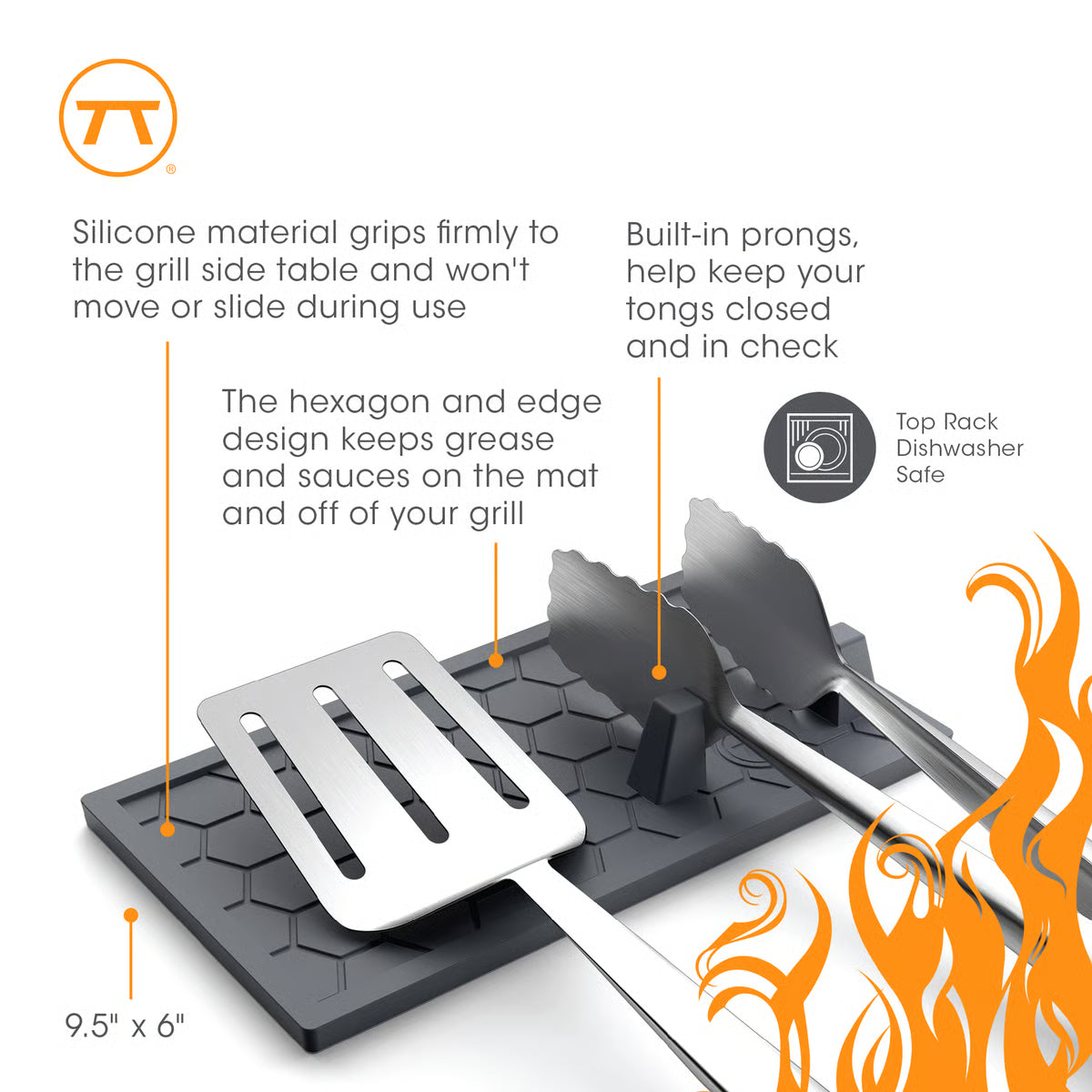 Silicone material grips firmly to the grill side table and won't move or slide during use

Built-in prongs, help keep your tongs closed and in check

The hexagon and edge design keeps grease and sauces on the mat and off of your grill

Top Rack Dishwasher Safe

9.5" x 6"